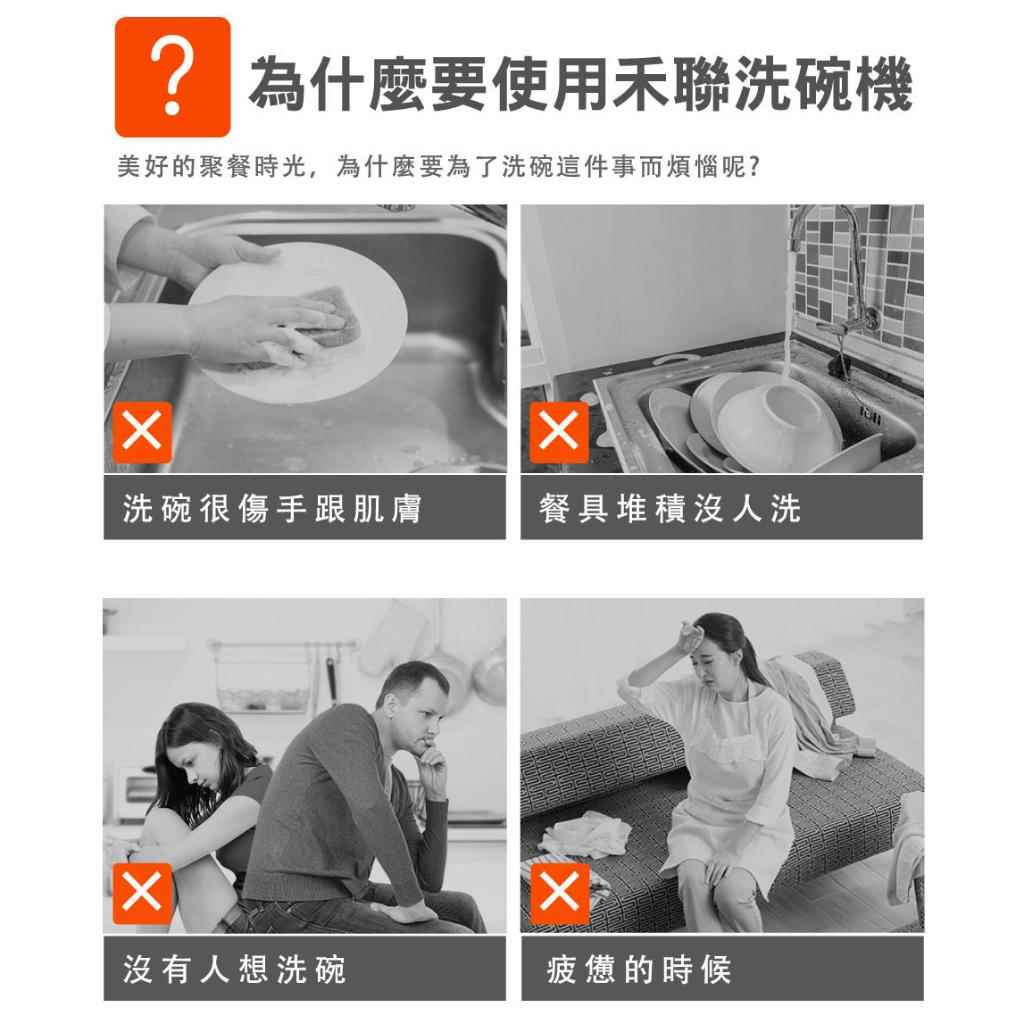 ?
為什麼要使用禾聯洗碗機

美好的聚餐時光，為什麼要為了洗碗這件事而煩惱呢？

洗碗很傷手跟肌膚

餐具堆積沒人洗

沒有人想洗碗

疲憊的時候